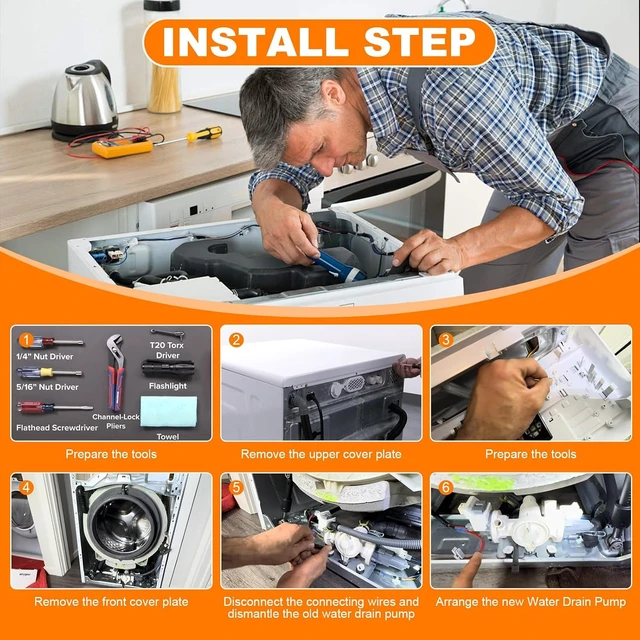 INSTALL STEP

1

1/4" Nut Driver

5/16" Nut Driver

Flathead Screwdriver

Channel-Lock Pliers

T20 Torx Driver

Flashlight

Towel

Prepare the tools

2

Remove the upper cover plate

3

Prepare the tools

4

Remove the front cover plate

5

Disconnect the connecting wires and dismantle the old water drain pump

6

Arrange the new Water Drain Pump