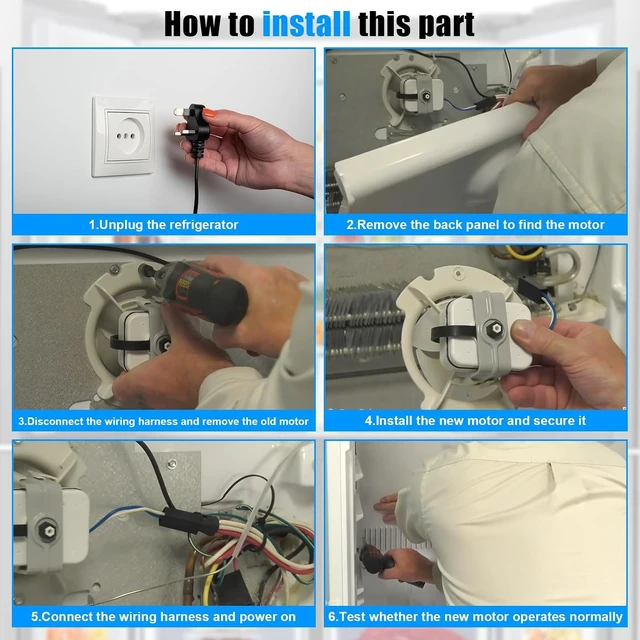 How to install this part

1.Unplug the refrigerator

2.Remove the back panel to find the motor

3.Disconnect the wiring harness and remove the old motor

4.Install the new motor and secure it

5.Connect the wiring harness and power on

6.Test whether the new motor operates normally