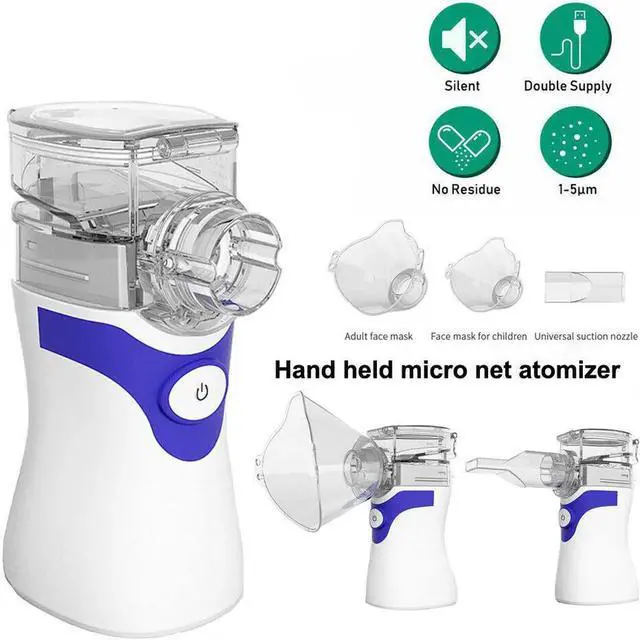 Silent
Double Supply
No Residue
1-5μm

Adult face mask
Face mask for children
Universal suction nozzle

Hand held micro net atomizer