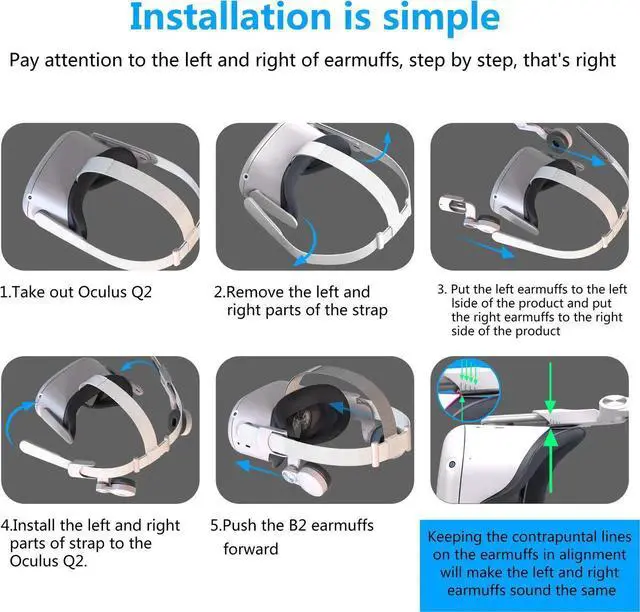 Installation is simple

Pay attention to the left and right of earmuffs, step by step, that's right

1.Take out Oculus Q2

2.Remove the left and right parts of the strap

3. Put the left earmuffs to the left lside of the product and put the right earmuffs to the right side of the product

4.Install the left and right parts of strap to the Oculus Q2.

5.Push the B2 earmuffs forward

Keeping the contrapuntal lines on the earmuffs in alignment will make the left and right earmuffs sound the same