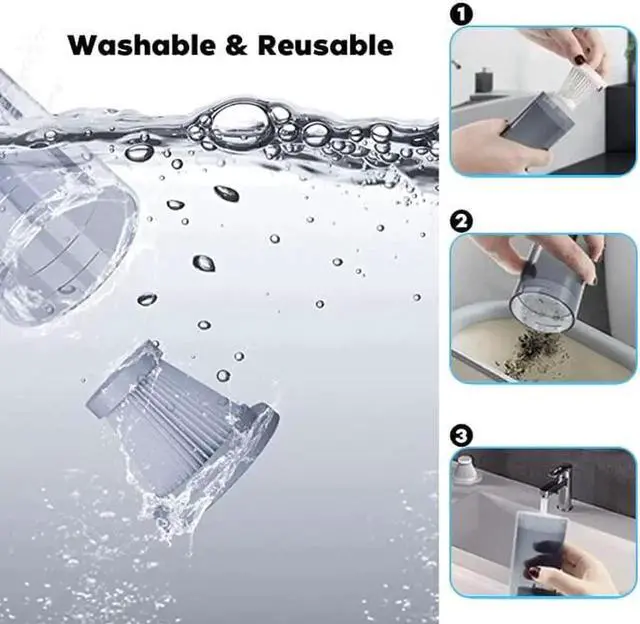 Washable & Reusable

1

2

3