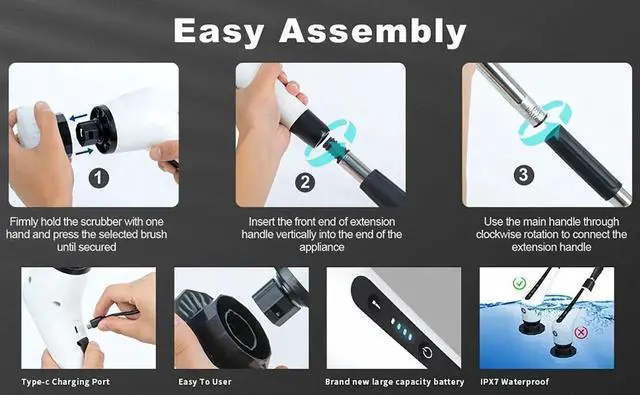 Easy Assembly

1

Firmly hold the scrubber with one hand and press the selected brush until secured

2

Insert the front end of extension handle vertically into the end of the appliance

3

Use the main handle through clockwise rotation to connect the extension handle

Type-c Charging Port

Easy To User

Brand new large capacity battery

IPX7 Waterproof