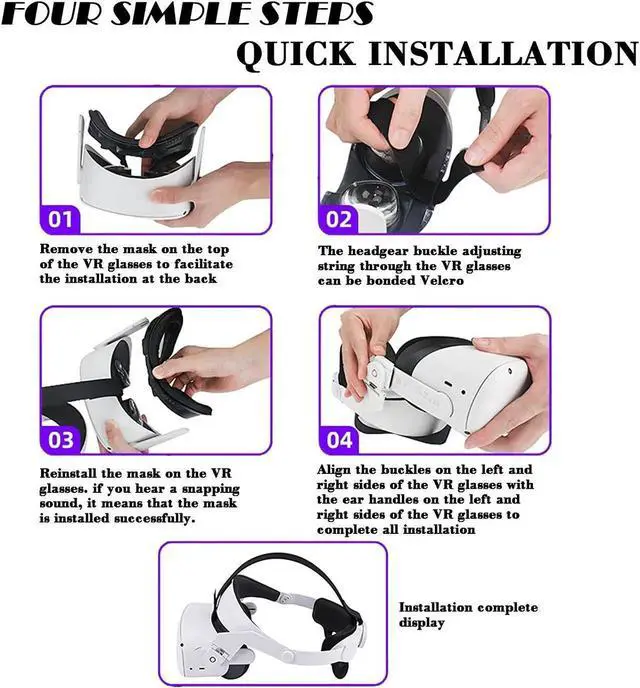 FOUR SIMPLE STEPS

QUICK INSTALLATION

01

Remove the mask on the top of the VR glasses to facilitate the installation at the back

02

The headgear buckle adjusting string through the VR glasses can be bonded Velcro

03

Reinstall the mask on the VR glasses. if you hear a snapping sound, it means that the mask is installed successfully.

04

Align the buckles on the left and right sides of the VR glasses with the ear handles on the left and right sides of the VR glasses to complete all installation

Installation complete display