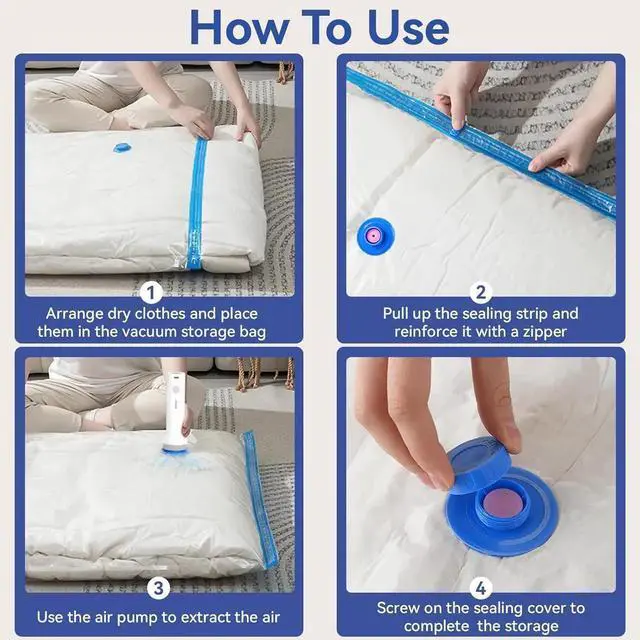 How To Use

1
Arrange dry clothes and place them in the vacuum storage bag

2
Pull up the sealing strip and reinforce it with a zipper

3
Use the air pump to extract the air

4
Screw on the sealing cover to complete the storage