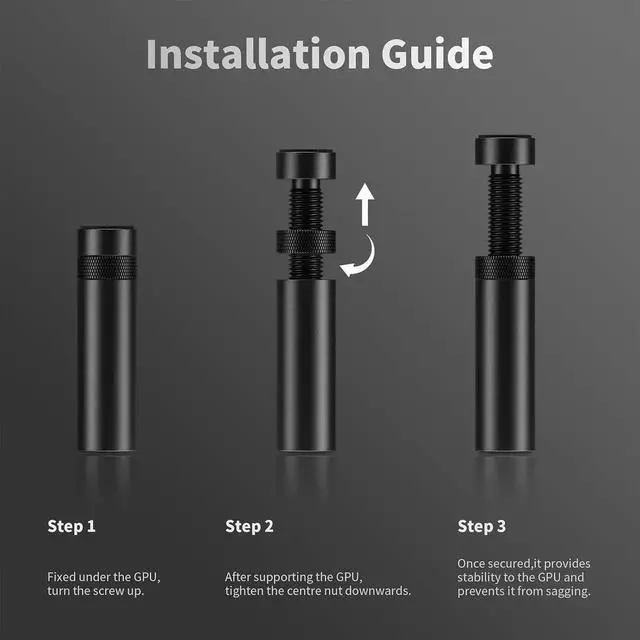 Installation Guide

Step 1

Fixed under the GPU, turn the screw up.

Step 2

After supporting the GPU, tighten the centre nut downwards.

Step 3

Once secured,it provides stability to the GPU and prevents it from sagging.