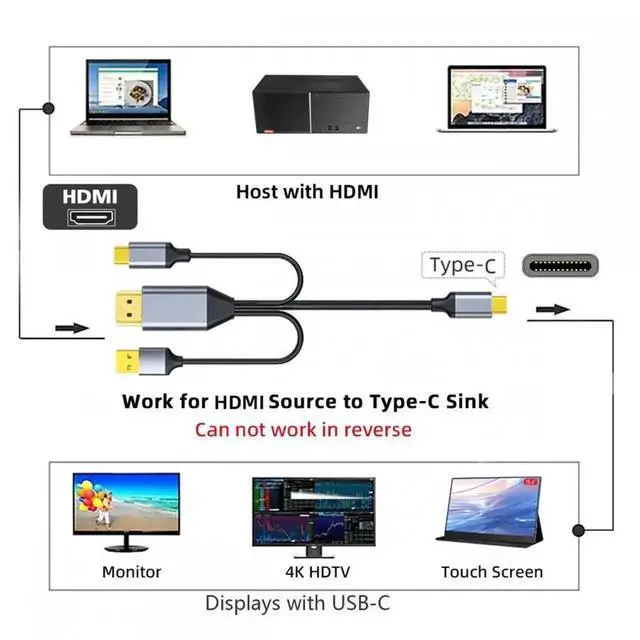 Host with HDMI

HDMI

Type-C

Work for HDMI Source to Type-C Sink

Can not work in reverse

Monitor

4K HDTV

Touch Screen

Displays with USB-C