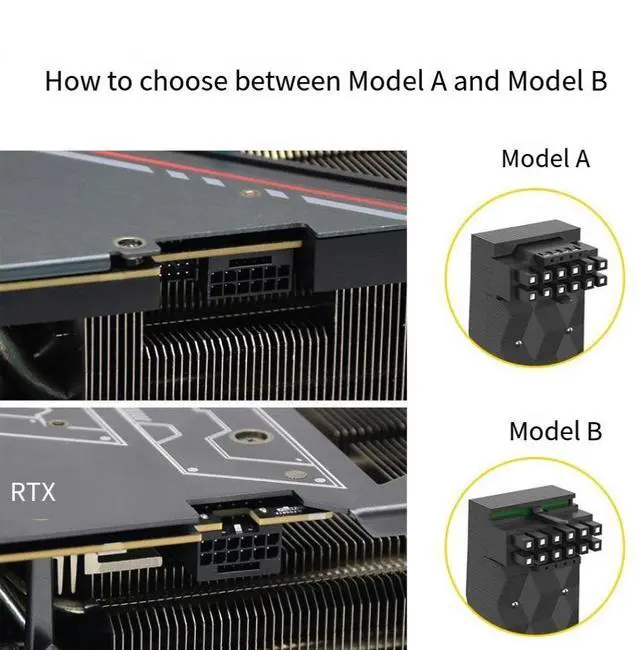 How to choose between Model A and Model B

Model A

Model B

RTX