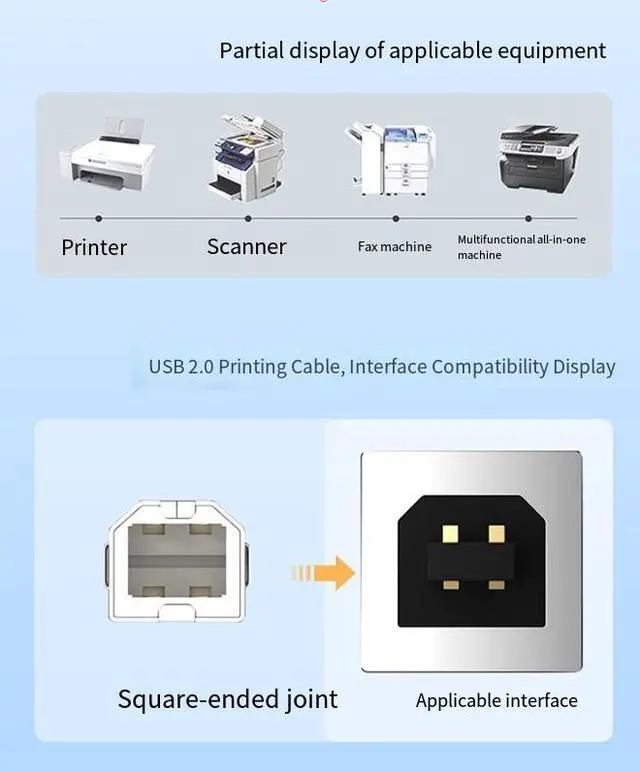 Partial display of applicable equipment

Printer

Scanner

Fax machine

Multifunctional all-in-one machine

USB 2.0 Printing Cable, Interface Compatibility Display

Square-ended joint

Applicable interface