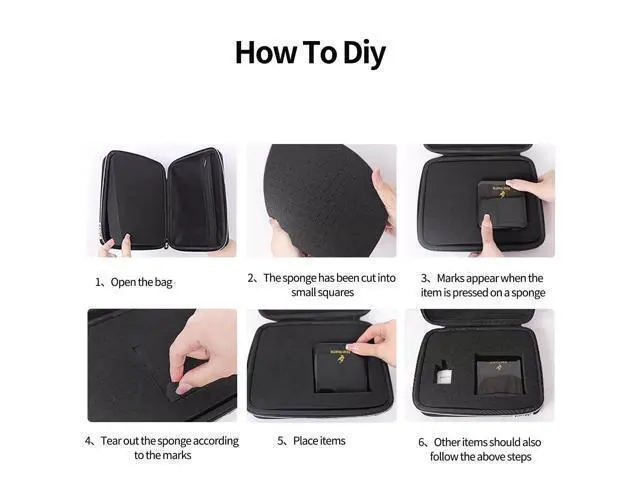 How To Diy

1、Open the bag

2、The sponge has been cut into small squares

3、Marks appear when the item is pressed on a sponge

4、Tear out the sponge according to the marks

5、Place items

6、Other items should also follow the above steps