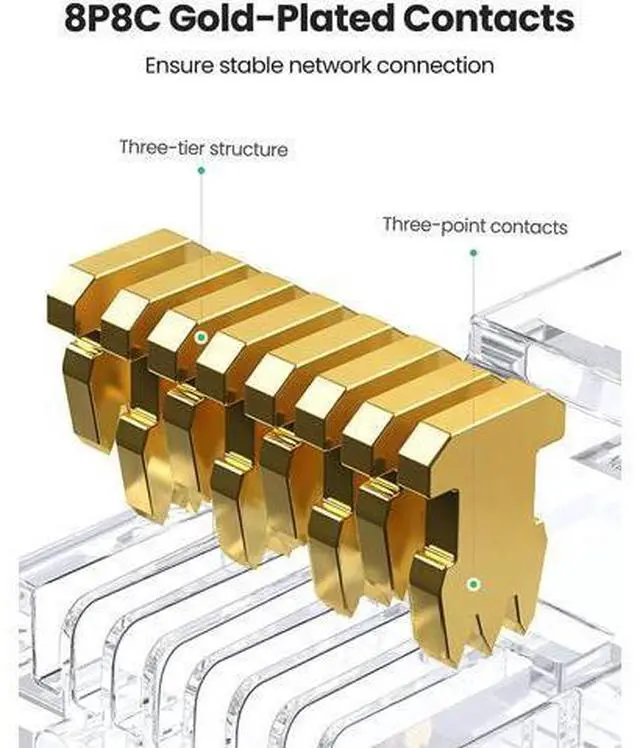 8P8C Gold-Plated Contacts

Ensure stable network connection

Three-tier structure

Three-point contacts