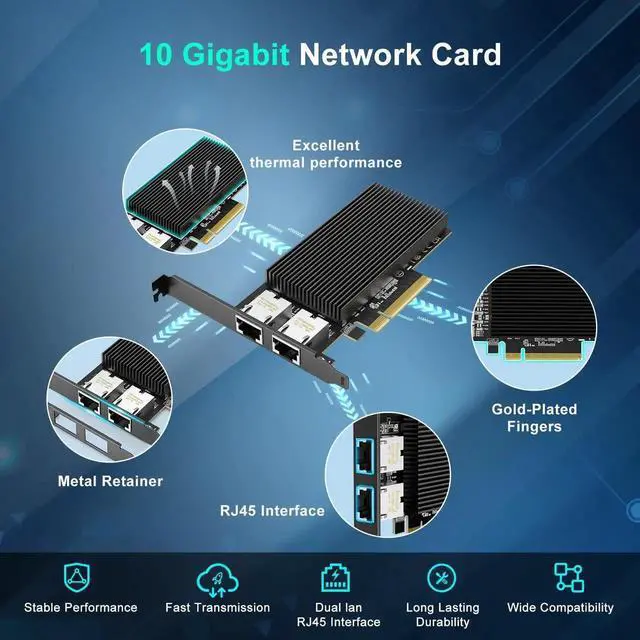 10 Gigabit Network Card

Excellent thermal performance

Gold-Plated Fingers

Metal Retainer

RJ45 Interface

Stable Performance

Fast Transmission

Dual lan RJ45 Interface

Long Lasting Durability

Wide Compatibility