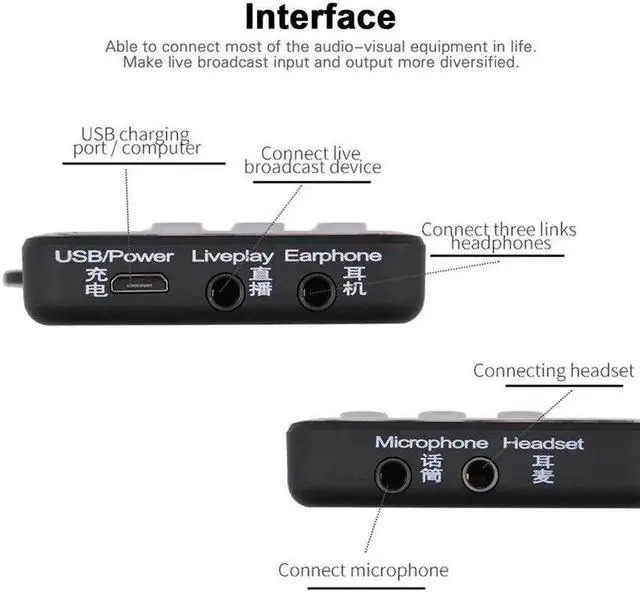 Interface

Able to connect most of the audio-visual equipment in life. Make live broadcast input and output more diversified.

USB charging port / computer

Connect live broadcast device

Connect three links headphones

USB/Power
充电

Liveplay
直播

Earphone
耳机

Connecting headset

Microphone
话筒

Headset
耳麦

Connect microphone