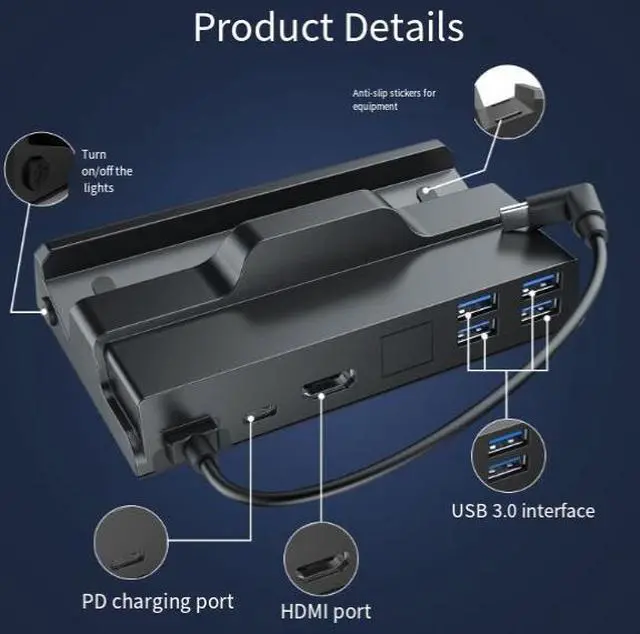 Product Details

Anti-slip stickers for equipment

Turn on/off the lights

USB 3.0 interface

PD charging port

HDMI port