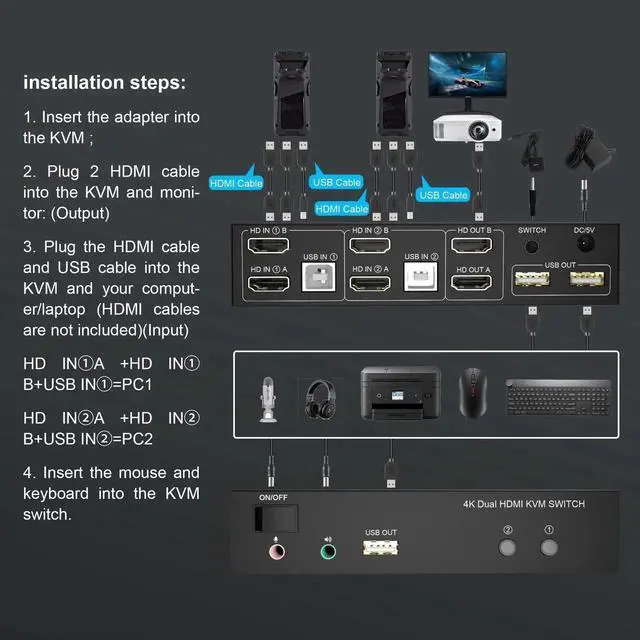 installation steps:

1. Insert the adapter into the KVM ;

2. Plug 2 HDMI cable into the KVM and monitor: (Output)

3. Plug the HDMI cable and USB cable into the KVM and your computer/laptop (HDMI cables are not included)(Input)

HD IN①A +HD IN① B+USB IN①=PC1

HD IN②A +HD IN② B+USB IN②=PC2

4. Insert the mouse and keyboard into the KVM switch.

HDMI Cable
USB Cable
HDMI Cable
USB Cable

HD IN ① B
HD IN ① A
USB IN ①
HD IN ② B
HD IN ② A
USB IN ②
HD OUT B
HD OUT A
SWITCH
DC/5V
USB OUT

ON/OFF
USB OUT
4K Dual HDMI KVM SWITCH
②
①