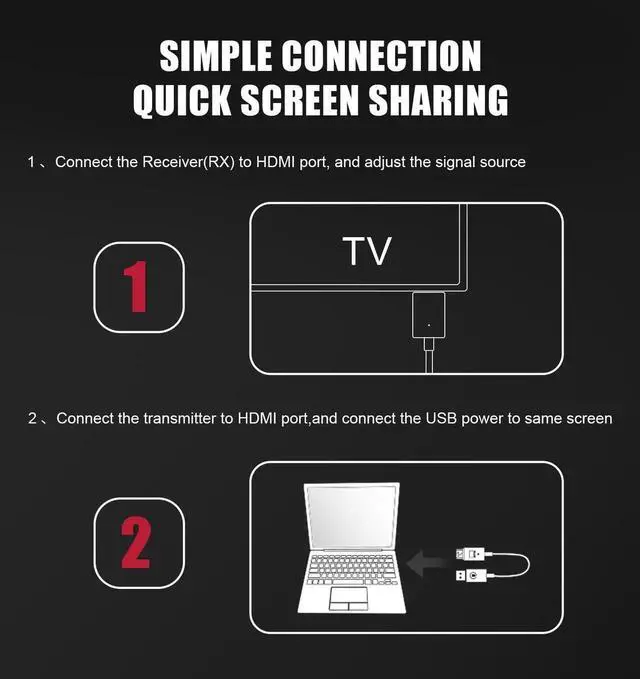 SIMPLE CONNECTION
QUICK SCREEN SHARING

1、Connect the Receiver(RX) to HDMI port, and adjust the signal source

1

TV

2、Connect the transmitter to HDMI port,and connect the USB power to same screen

2