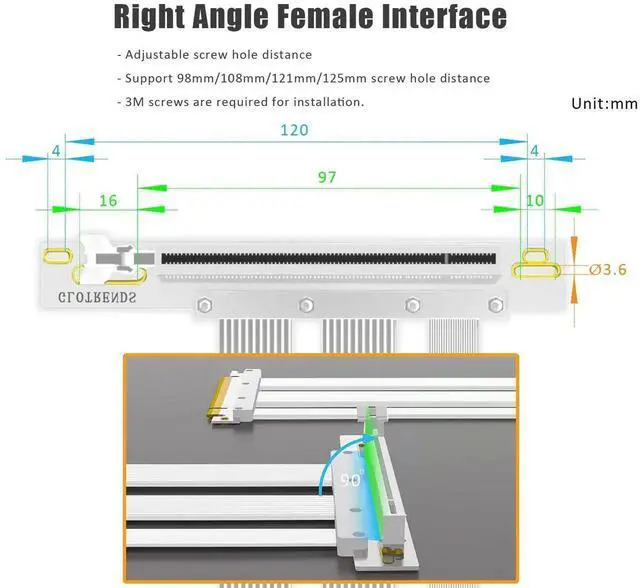 Right Angle Female Interface

- Adjustable screw hole distance
- Support 98mm/108mm/121mm/125mm screw hole distance
- 3M screws are required for installation.

Unit:mm

120
4
4
97
16
10
Ø3.6
GLOTRENDS
90°