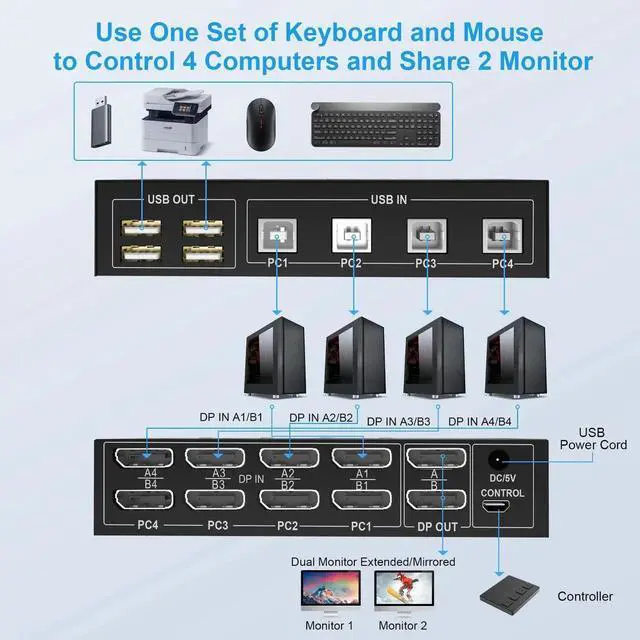 Use One Set of Keyboard and Mouse to Control 4 Computers and Share 2 Monitor

USB OUT

USB IN

PC1 PC2 PC3 PC4

DP IN A1/B1 DP IN A2/B2 DP IN A3/B3 DP IN A4/B4

USB Power Cord

A4 B4 A3 B3 DP IN A2 B2 A1 B1

A B

DC/5V

CONTROL

PC4 PC3 PC2 PC1 DP OUT

Dual Monitor Extended/Mirrored

Monitor 1 Monitor 2

Controller