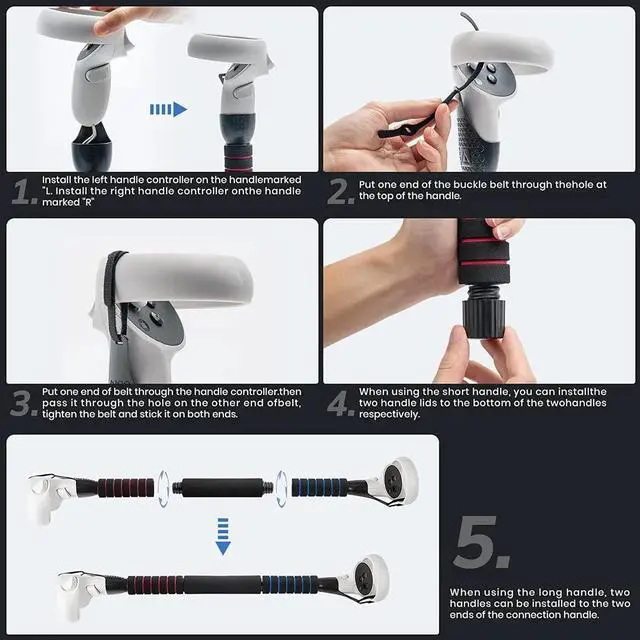 1. Install the left handle controller on the handlemarked "L. Install the right handle controller onthe handle marked "R"

2. Put one end of the buckle belt through thehole at the top of the handle.

3. Put one end of belt through the handle controller.then pass it through the hole on the other end ofbelt, tighten the belt and stick it on both ends.

4. When using the short handle, you can installthe two handle lids to the bottom of the twohandles respectively.

5. When using the long handle, two handles can be installed to the two ends of the connection handle.