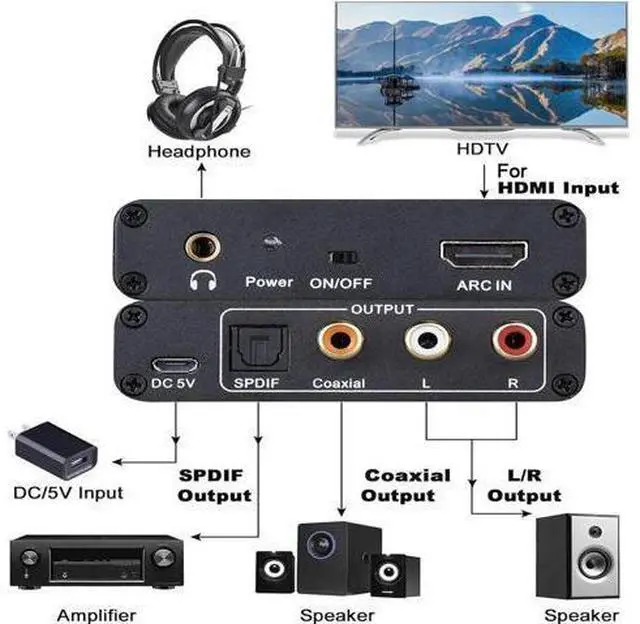 Headphone

HDTV

For
HDMI Input

Power ON/OFF ARC IN

OUTPUT

DC 5V SPDIF Coaxial L R

DC/5V Input

SPDIF
Output

Coaxial
Output

L/R
Output

Amplifier

Speaker

Speaker