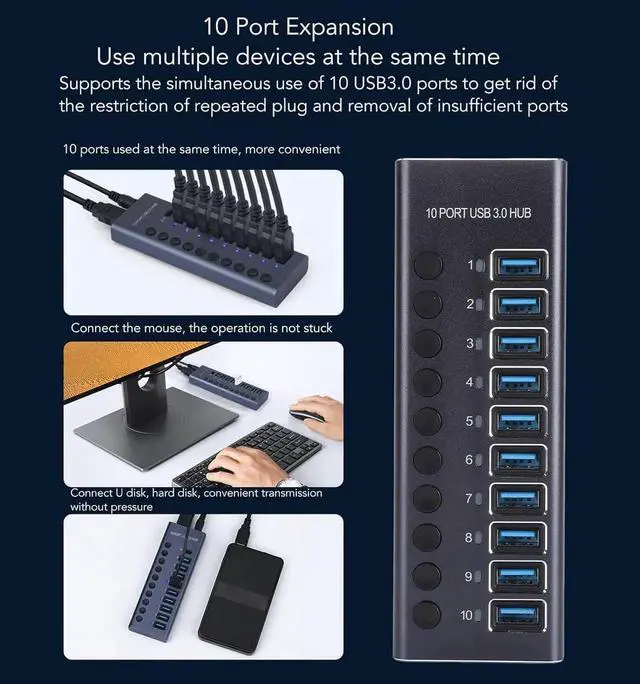 10 Port Expansion
Use multiple devices at the same time
Supports the simultaneous use of 10 USB3.0 ports to get rid of the restriction of repeated plug and removal of insufficient ports

10 ports used at the same time, more convenient

Connect the mouse, the operation is not stuck

Connect U disk, hard disk, convenient transmission without pressure

10 PORT USB 3.0 HUB
1
2
3
4
5
6
7
8
9
10