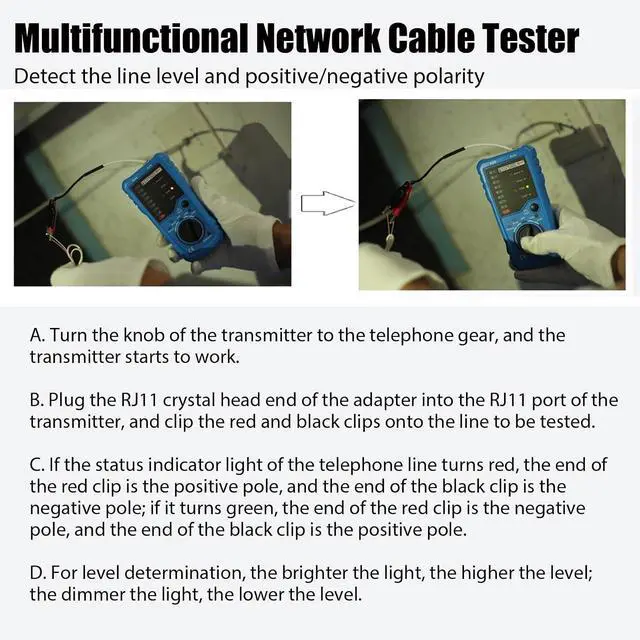 Multifunctional Network Cable Tester

Detect the line level and positive/negative polarity

A. Turn the knob of the transmitter to the telephone gear, and the transmitter starts to work.

B. Plug the RJ11 crystal head end of the adapter into the RJ11 port of the transmitter, and clip the red and black clips onto the line to be tested.

C. If the status indicator light of the telephone line turns red, the end of the red clip is the positive pole, and the end of the black clip is the negative pole; if it turns green, the end of the red clip is the negative pole, and the end of the black clip is the positive pole.

D. For level determination, the brighter the light, the higher the level; the dimmer the light, the lower the level.