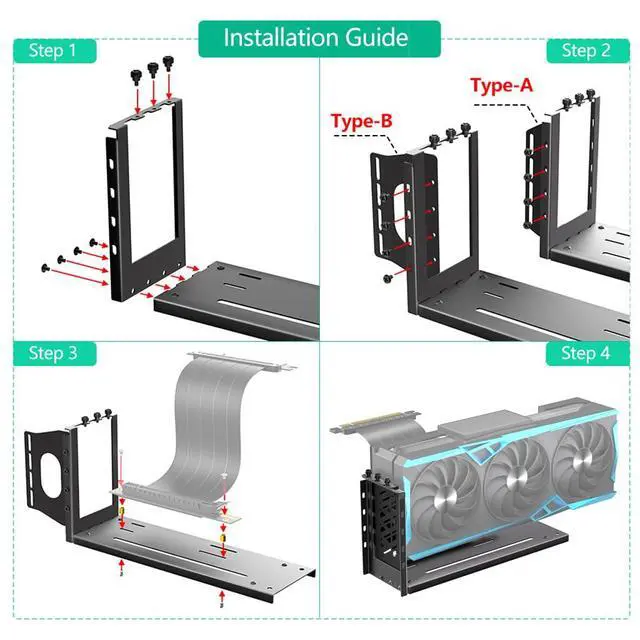 Installation Guide

Step 1

Step 2

Type-A

Type-B

Step 3

Step 4