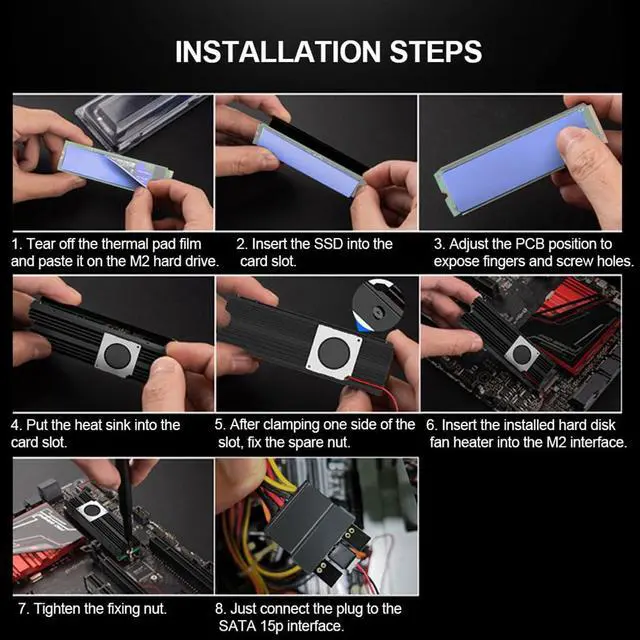 INSTALLATION STEPS

1. Tear off the thermal pad film and paste it on the M2 hard drive.

2. Insert the SSD into the card slot.

3. Adjust the PCB position to expose fingers and screw holes.

4. Put the heat sink into the card slot.

5. After clamping one side of the slot, fix the spare nut.

6. Insert the installed hard disk fan heater into the M2 interface.

7. Tighten the fixing nut.

8. Just connect the plug to the SATA 15p interface.