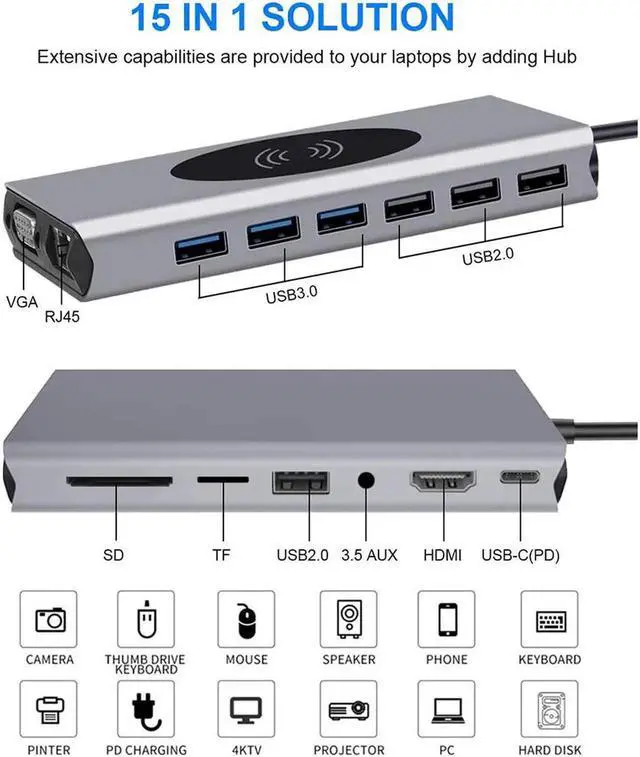 15 IN 1 SOLUTION

Extensive capabilities are provided to your laptops by adding Hub

VGA
RJ45
USB3.0
USB2.0

SD
TF
USB2.0
3.5 AUX
HDMI
USB-C(PD)

CAMERA
THUMB DRIVE KEYBOARD
MOUSE
SPEAKER
PHONE
KEYBOARD

PINTER
PD CHARGING
4KTV
PROJECTOR
PC
HARD DISK