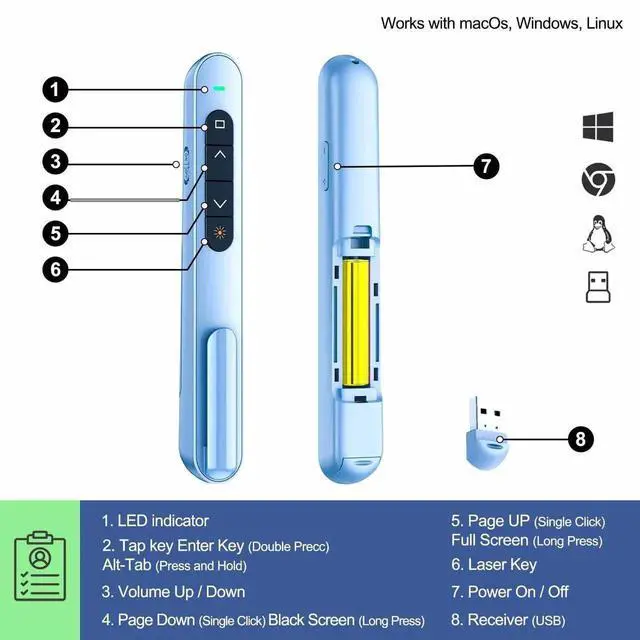 Works with macOs, Windows, Linux

1
2
3
4
5
6
7
8

1. LED indicator
2. Tap key Enter Key (Double Precc) Alt-Tab (Press and Hold)
3. Volume Up / Down
4. Page Down (Single Click) Black Screen (Long Press)

5. Page UP (Single Click) Full Screen (Long Press)
6. Laser Key
7. Power On / Off
8. Receiver (USB)