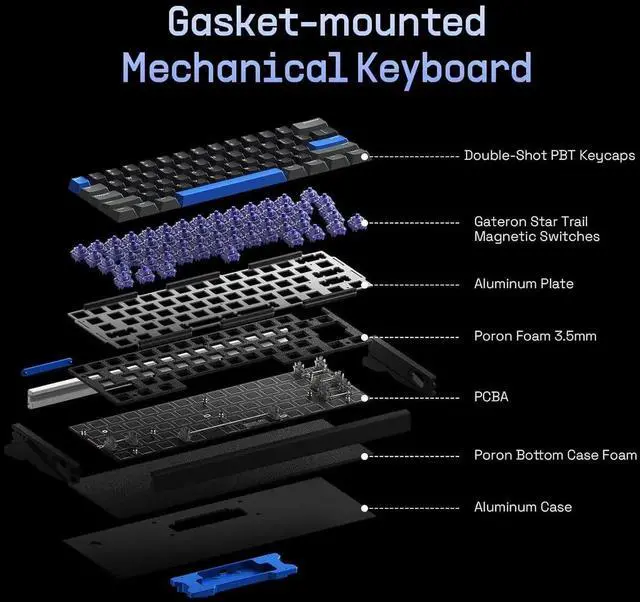 Gasket-mounted
Mechanical Keyboard

Double-Shot PBT Keycaps

Gateron Star Trail
Magnetic Switches

Aluminum Plate

Poron Foam 3.5mm

PCBA

Poron Bottom Case Foam

Aluminum Case