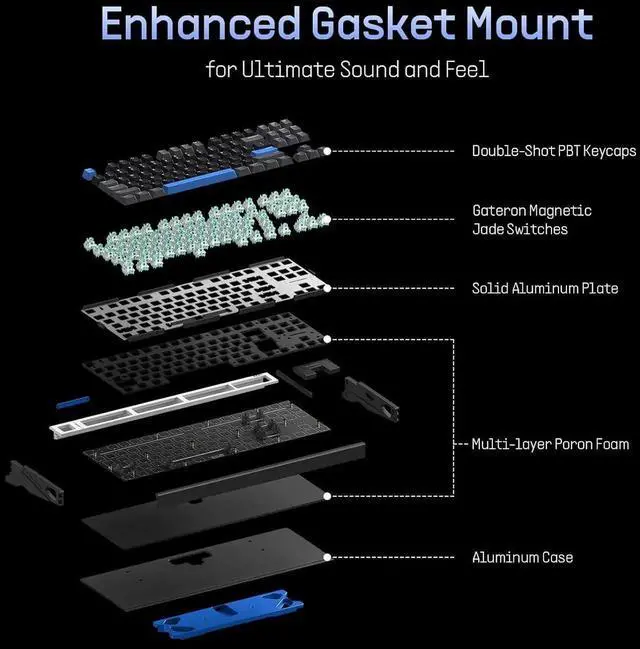 Enhanced Gasket Mount

for Ultimate Sound and Feel

Double-Shot PBT Keycaps

Gateron Magnetic Jade Switches

Solid Aluminum Plate

Multi-layer Poron Foam

Aluminum Case