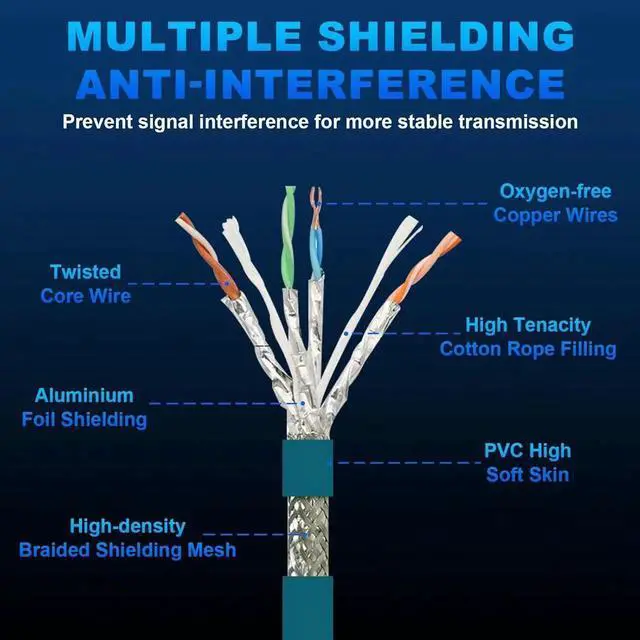 MULTIPLE SHIELDING
ANTI-INTERFERENCE
Prevent signal interference for more stable transmission

Oxygen-free
Copper Wires

Twisted
Core Wire

High Tenacity
Cotton Rope Filling

Aluminium
Foil Shielding

PVC High
Soft Skin

High-density
Braided Shielding Mesh