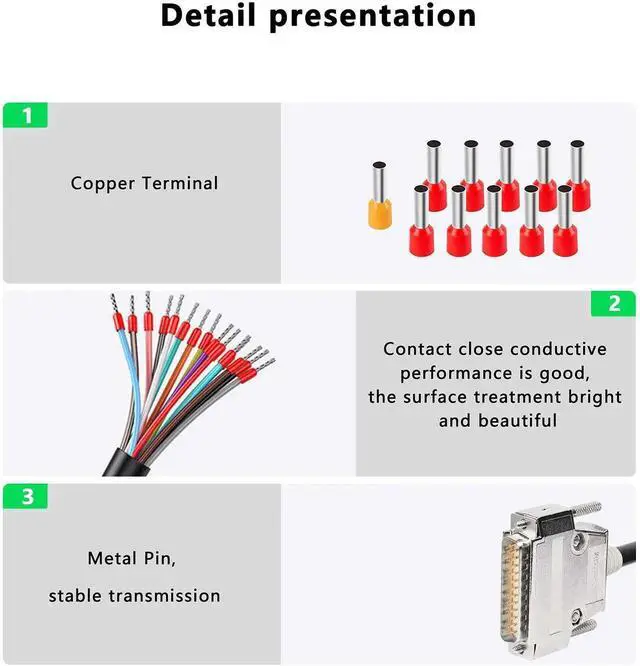 Detail presentation

1

Copper Terminal

2

Contact close conductive performance is good, the surface treatment bright and beautiful

3

Metal Pin,

stable transmission