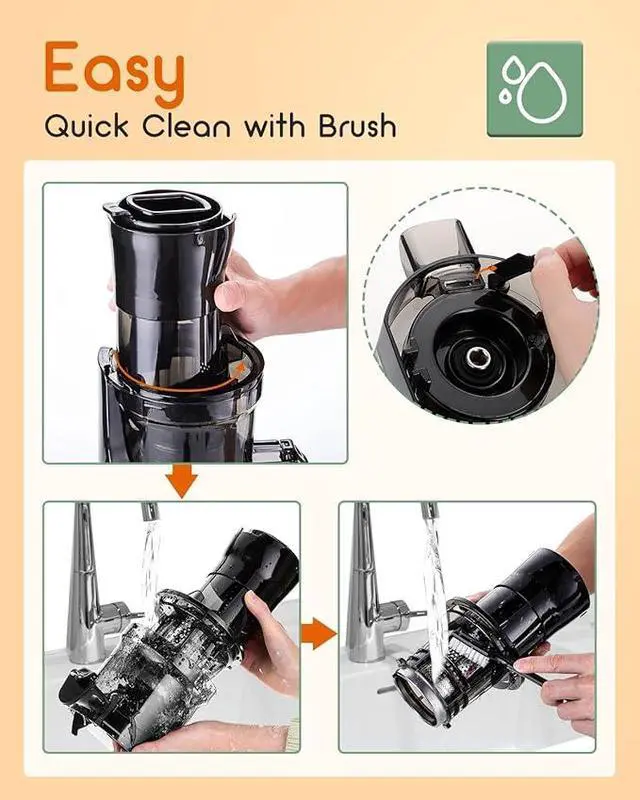 Easy
Quick Clean with Brush