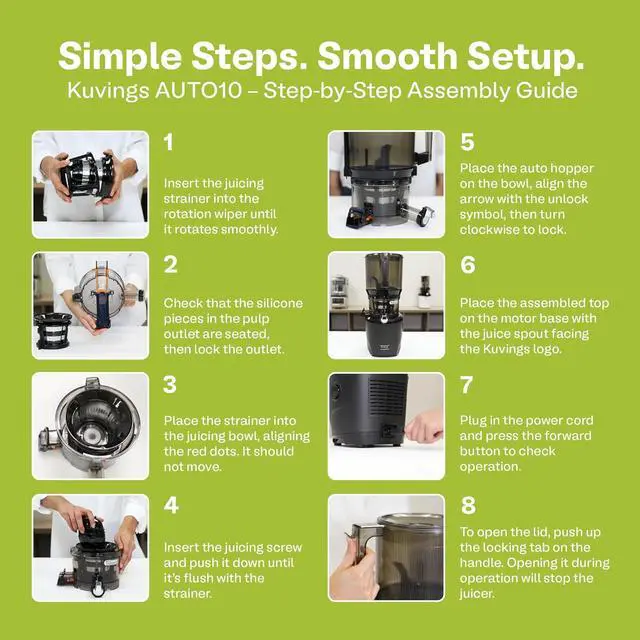 Simple Steps. Smooth Setup.
Kuvings AUTO10 – Step-by-Step Assembly Guide

1
Insert the juicing strainer into the rotation wiper until it rotates smoothly.

2
Check that the silicone pieces in the pulp outlet are seated, then lock the outlet.

3
Place the strainer into the juicing bowl, aligning the red dots. It should not move.

4
Insert the juicing screw and push it down until it's flush with the strainer.

5
Place the auto hopper on the bowl, align the arrow with the unlock symbol, then turn clockwise to lock.

6
Place the assembled top on the motor base with the juice spout facing the Kuvings logo.

7
Plug in the power cord and press the forward button to check operation.

8
To open the lid, push up the locking tab on the handle. Opening it during operation will stop the juicer.