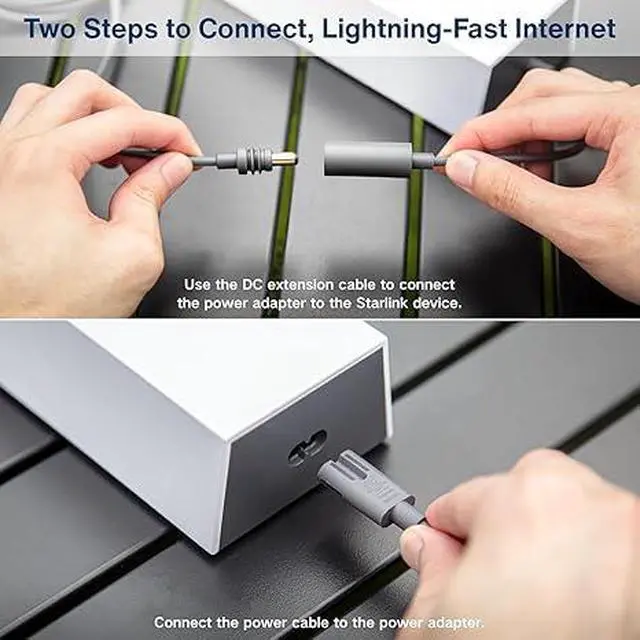 Two Steps to Connect, Lightning-Fast Internet

Use the DC extension cable to connect the power adapter to the Starlink device.

Connect the power cable to the power adapter.