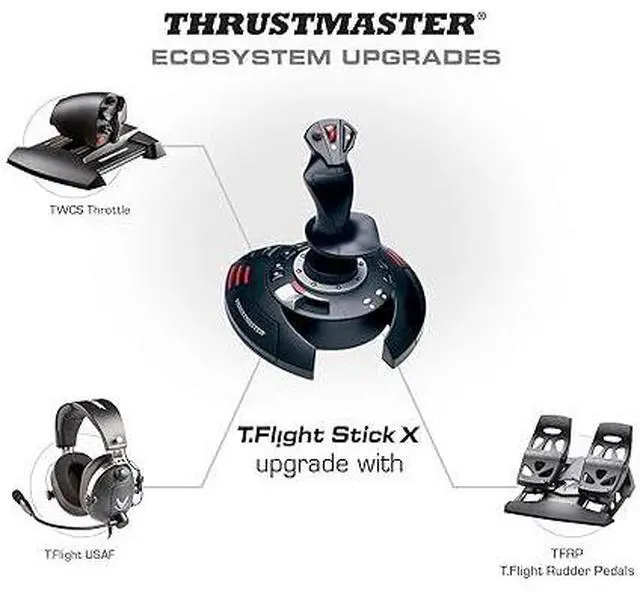 THRUSTMASTER®
ECOSYSTEM UPGRADES

TWCS Throttle

THRUSTMASTER

T.Flight Stick X
upgrade with

T.Flight USAF

TFRP
T.Flight Rudder Pedals