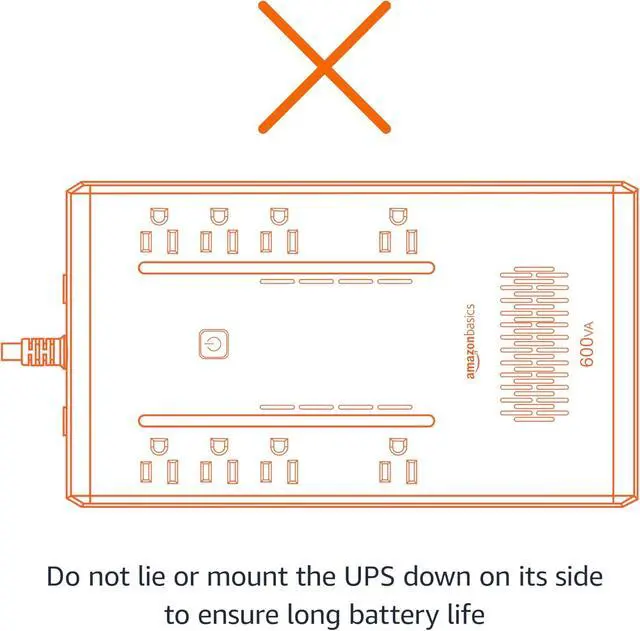 amazonbasics

600VA

Do not lie or mount the UPS down on its side to ensure long battery life