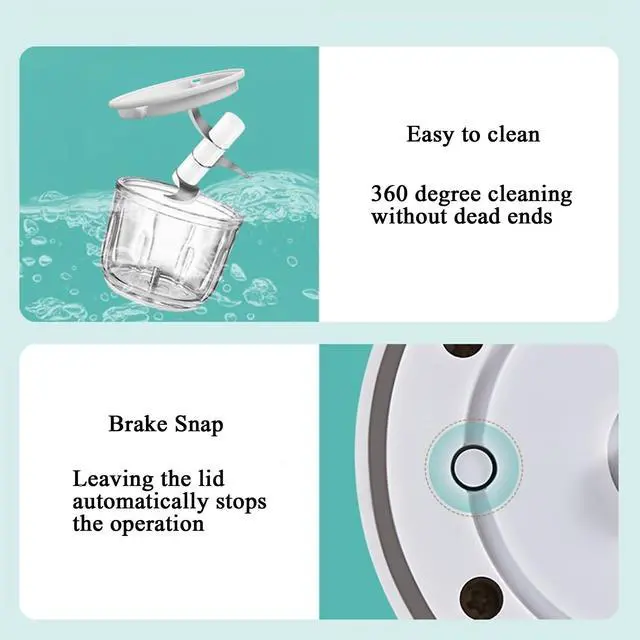 Easy to clean

360 degree cleaning without dead ends

Brake Snap

Leaving the lid automatically stops the operation