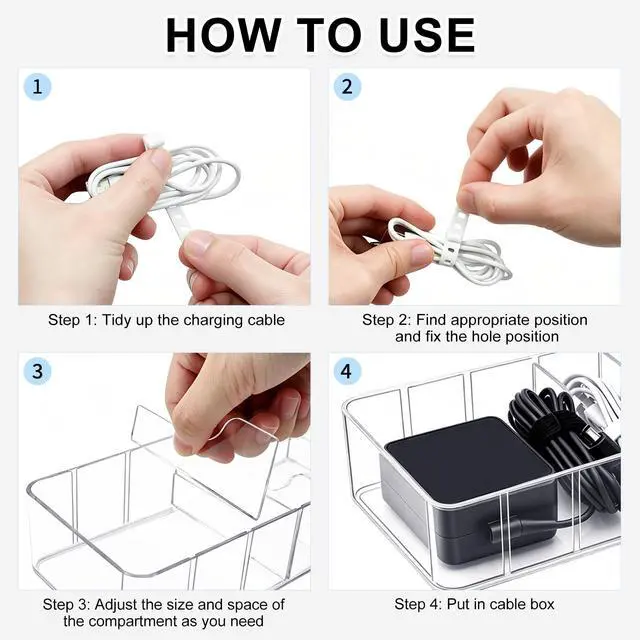 HOW TO USE

1

Step 1: Tidy up the charging cable

2

Step 2: Find appropriate position and fix the hole position

3

Step 3: Adjust the size and space of the compartment as you need

4

Step 4: Put in cable box