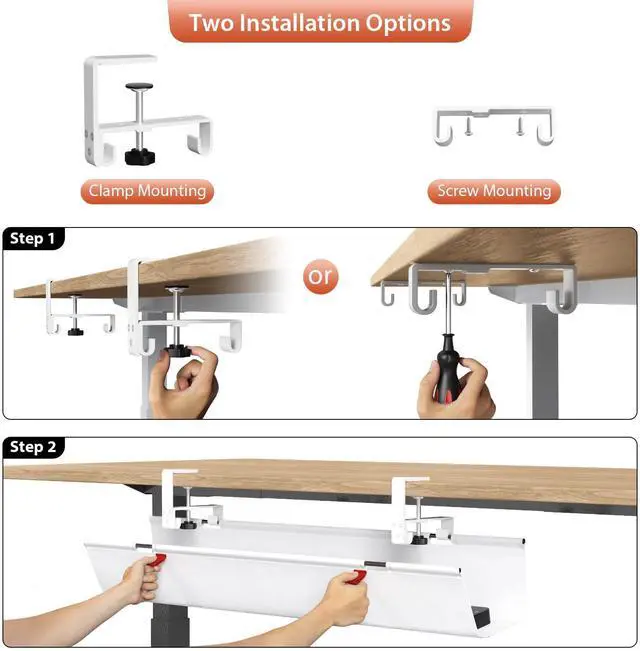 Two Installation Options

Clamp Mounting

Screw Mounting

Step 1

or

Step 2