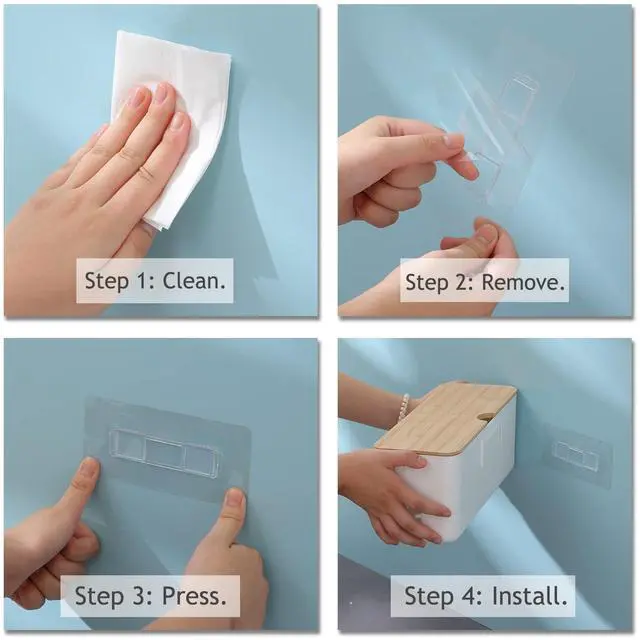 Step 1: Clean.

Step 2: Remove.

Step 3: Press.

Step 4: Install.