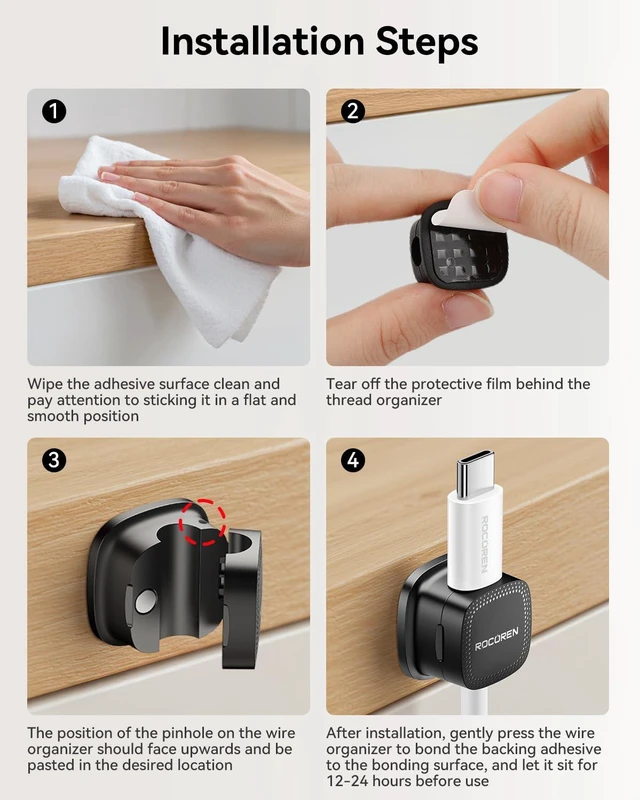 Installation Steps

1

Wipe the adhesive surface clean and pay attention to sticking it in a flat and smooth position

2

Tear off the protective film behind the thread organizer

3

The position of the pinhole on the wire organizer should face upwards and be pasted in the desired location

4

ROCOREN

ROCOREN

After installation, gently press the wire organizer to bond the backing adhesive to the bonding surface, and let it sit for 12-24 hours before use