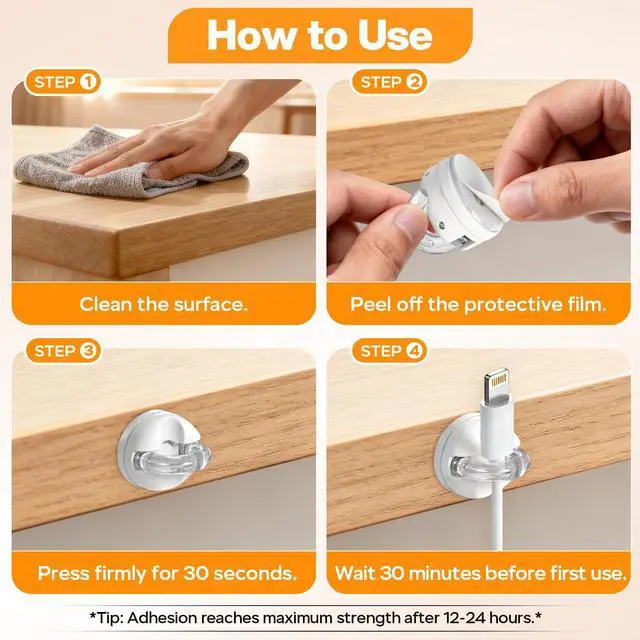 How to Use

STEP 1

Clean the surface.

STEP 2

Peel off the protective film.

STEP 3

Press firmly for 30 seconds.

STEP 4

Wait 30 minutes before first use.

*Tip: Adhesion reaches maximum strength after 12-24 hours.*