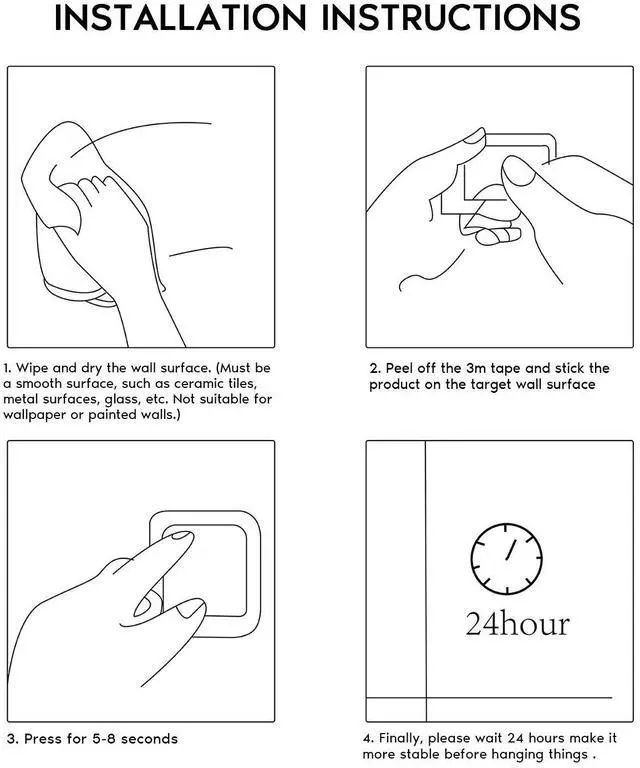 INSTALLATION INSTRUCTIONS

1. Wipe and dry the wall surface. (Must be a smooth surface, such as ceramic tiles, metal surfaces, glass, etc. Not suitable for wallpaper or painted walls.)

2. Peel off the 3m tape and stick the product on the target wall surface

3. Press for 5-8 seconds

24hour

4. Finally, please wait 24 hours make it more stable before hanging things .