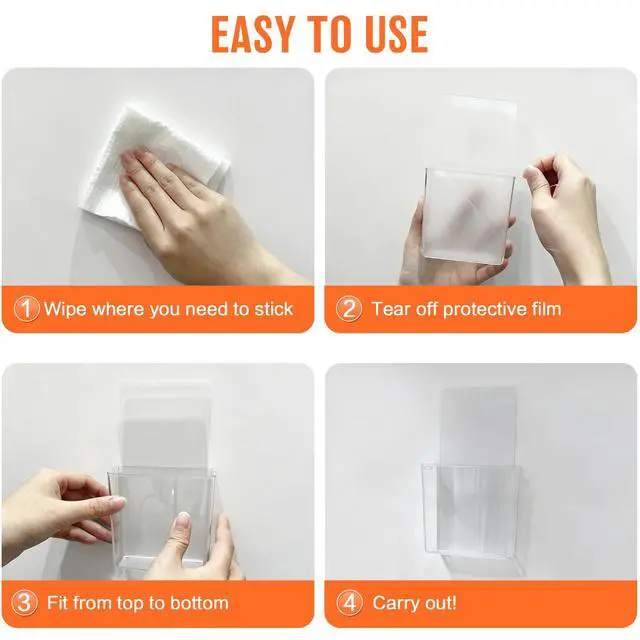 EASY TO USE

1 Wipe where you need to stick

2 Tear off protective film

3 Fit from top to bottom

4 Carry out!