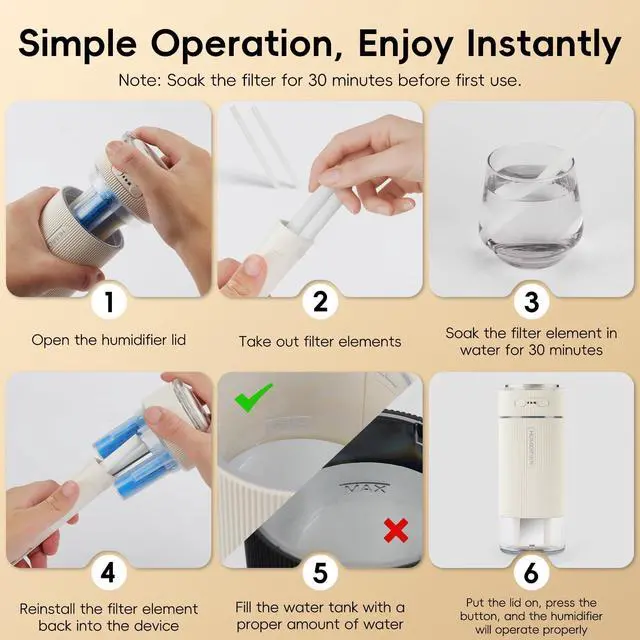 Simple Operation, Enjoy Instantly

Note: Soak the filter for 30 minutes before first use.

1

Open the humidifier lid

2

Take out filter elements

3

Soak the filter element in water for 30 minutes

4

Reinstall the filter element back into the device

MAX

5

Fill the water tank with a proper amount of water

HUMIDIFIER

6

Put the lid on, press the button, and the humidifier will operate properly