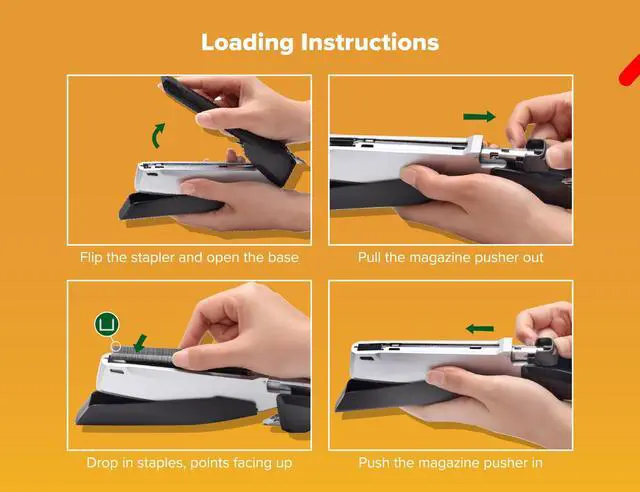 Loading Instructions

Flip the stapler and open the base

Pull the magazine pusher out

Drop in staples, points facing up

Push the magazine pusher in