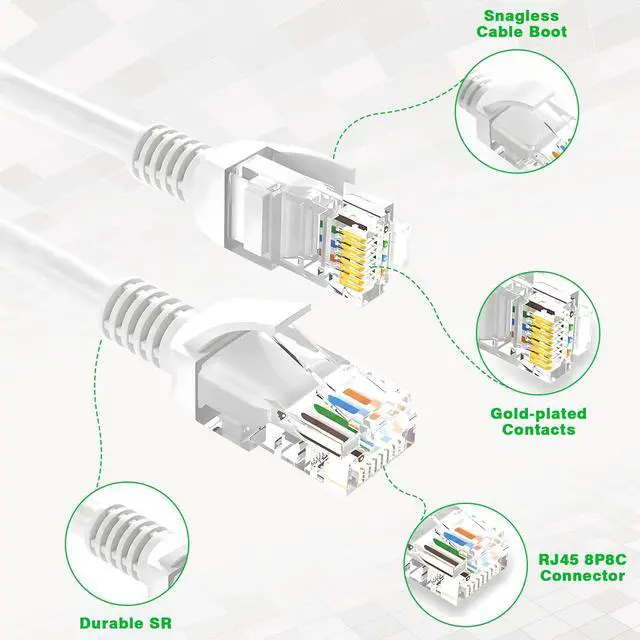 Snagless Cable Boot

Gold-plated Contacts

RJ45 8P8C Connector

Durable SR