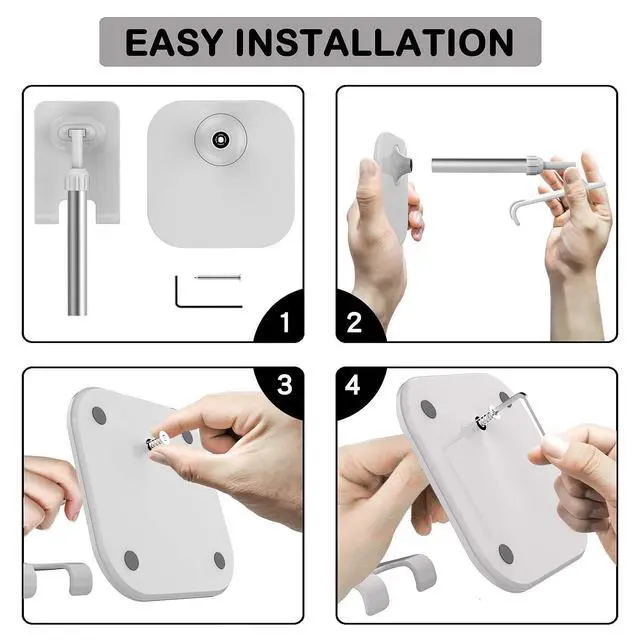 EASY INSTALLATION

1

2

3

4